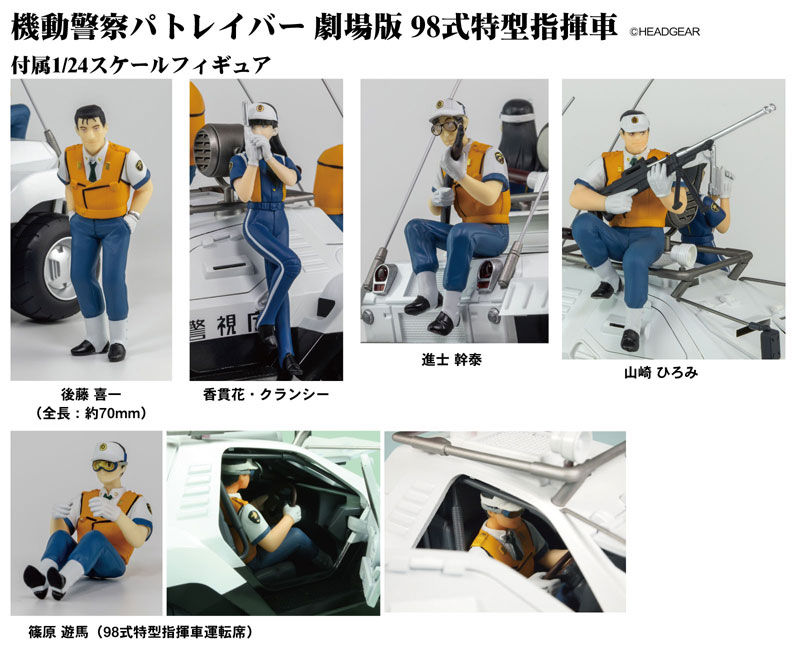 機動警察パトレイバー 劇場版 98式特型指揮車 ©HEADGEAR

付属1/24スケールフィギュア

警視庁

後藤 喜一
（全長：約70mm）

香貫花・クランシー

進士 幹泰

山崎 ひろみ

篠原 遊馬（98式特型指揮車運転席）