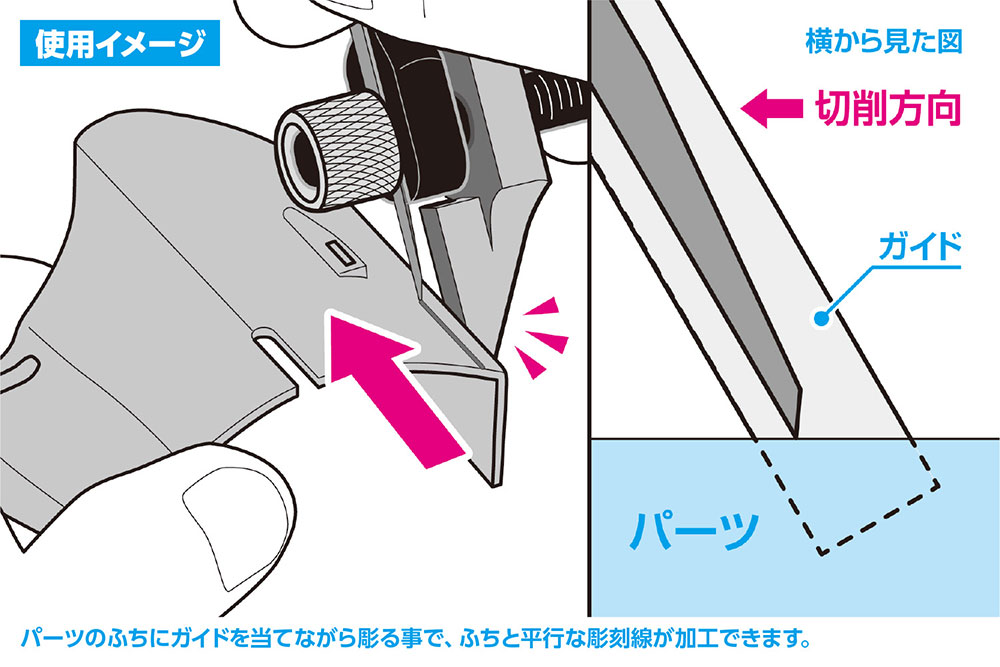 使用イメージ

横から見た図

切削方向

ガイド

パーツ

パーツのふちにガイドを当てながら彫る事で、ふちと平行な彫刻線が加工できます。