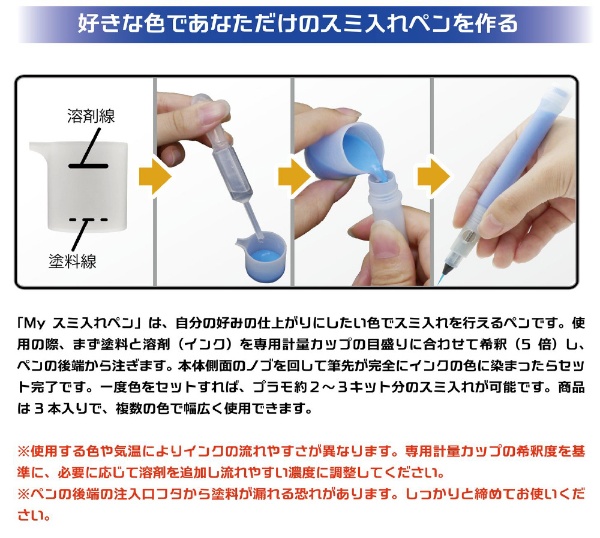 好きな色であなただけのスミ入れペンを作る

溶剤線

塗料線

「My スミ入れペン」は、自分の好みの仕上がりにしたい色でスミ入れを行えるペンです。使用の際、まず塗料と溶剤（インク）を専用計量カップの目盛りに合わせて希釈（5 倍）し、ペンの後端から注ぎます。本体側面のノブを回して筆先が完全にインクの色に染まったらセット完了です。一度色をセットすれば、プラモ約２～３キット分のスミ入れが可能です。商品は３本入りで、複数の色で幅広く使用できます。

※使用する色や気温によりインクの流れやすさが異なります。専用計量カップの希釈度を基準に、必要に応じて溶剤を追加し流れやすい濃度に調整してください。
※ペンの後端の注入口フタから塗料が漏れる恐れがあります。しっかりと締めてお使いください。