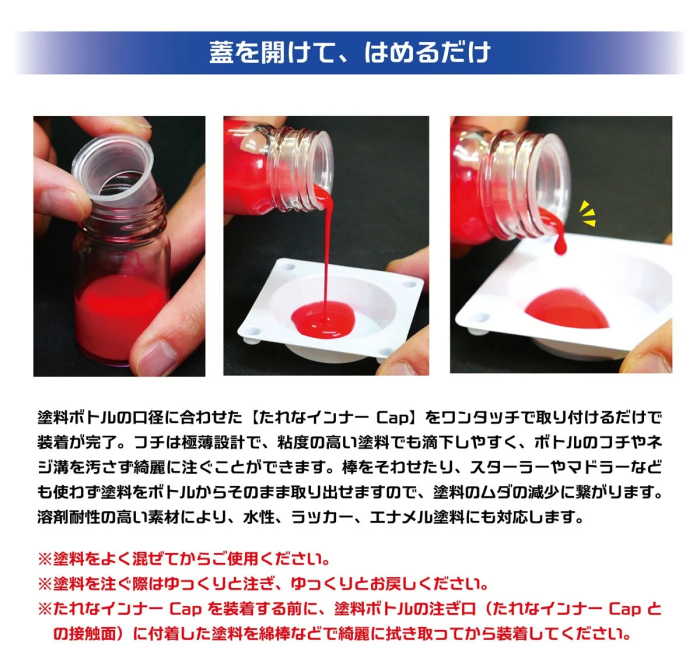 蓋を開けて、はめるだけ

塗料ボトルの口径に合わせた【たれなインナー Cap】をワンタッチで取り付けるだけで装着が完了。フチは極薄設計で、粘度の高い塗料でも滴下しやすく、ボトルのフチやネジ溝を汚さず綺麗に注ぐことができます。棒をそわせたり、スターラーやマドラーなども使わず塗料をボトルからそのまま取り出せますので、塗料のムダの減少に繋がります。溶剤耐性の高い素材により、水性、ラッカー、エナメル塗料にも対応します。

※塗料をよく混ぜてからご使用ください。
※塗料を注ぐ際はゆっくりと注ぎ、ゆっくりとお戻しください。
※たれなインナー Cap を装着する前に、塗料ボトルの注ぎ口（たれなインナー Cap との接触面）に付着した塗料を綿棒などで綺麗に拭き取ってから装着してください。