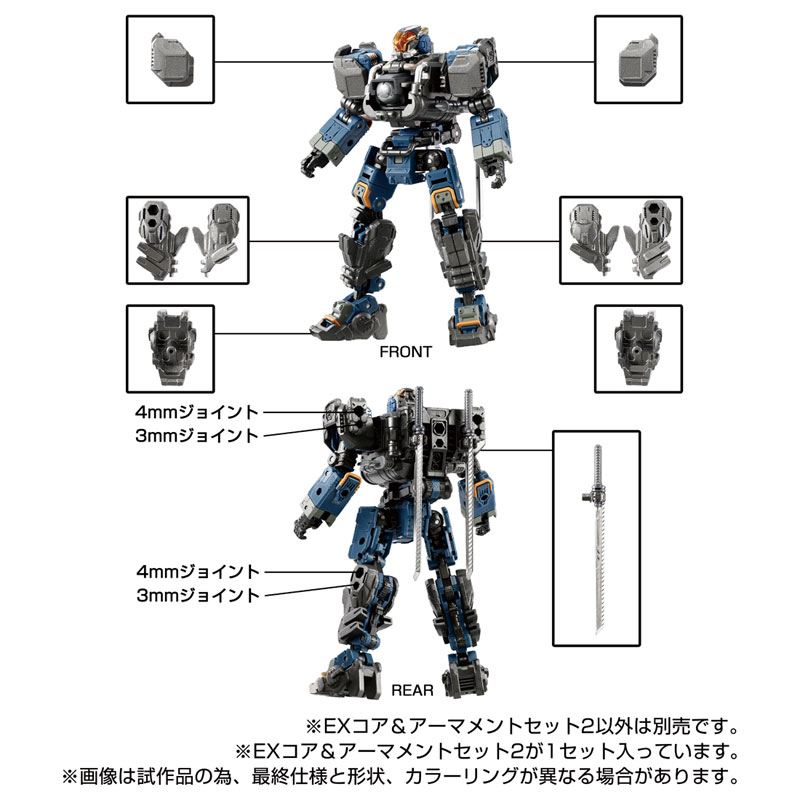 FRONT

4mmジョイント
3mmジョイント

4mmジョイント
3mmジョイント

REAR

※EXコア＆アーマメントセット2以外は別売です。
※EXコア＆アーマメントセット2が1セット入っています。
※画像は試作品の為、最終仕様と形状、カラーリングが異なる場合があります。