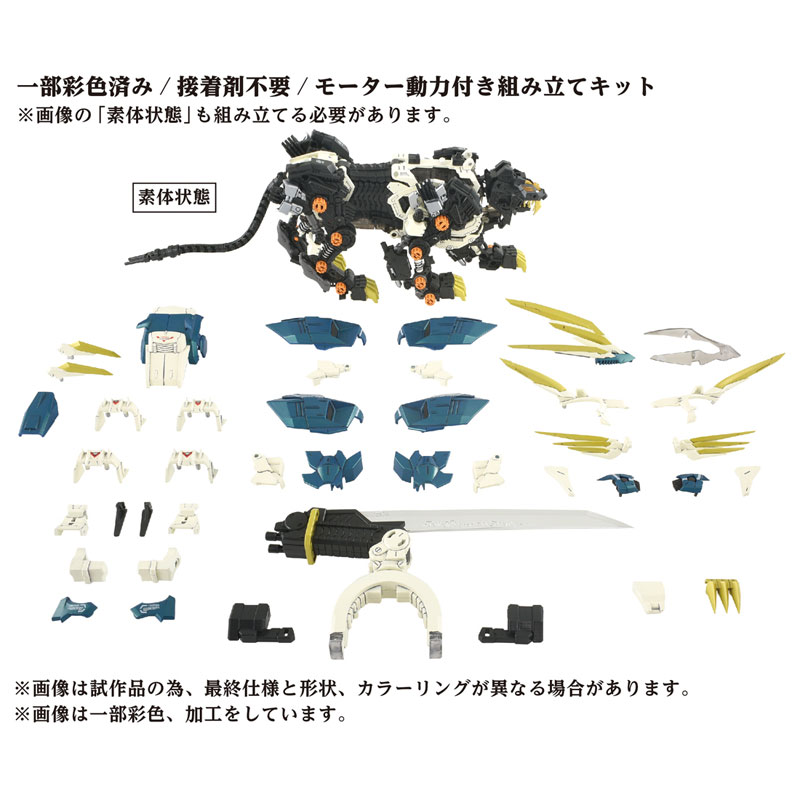 一部彩色済み / 接着剤不要 / モーター動力付き組み立てキット
※画像の「素体状態」も組み立てる必要があります。

素体状態

※画像は試作品の為、最終仕様と形状、カラーリングが異なる場合があります。
※画像は一部彩色、加工をしています。