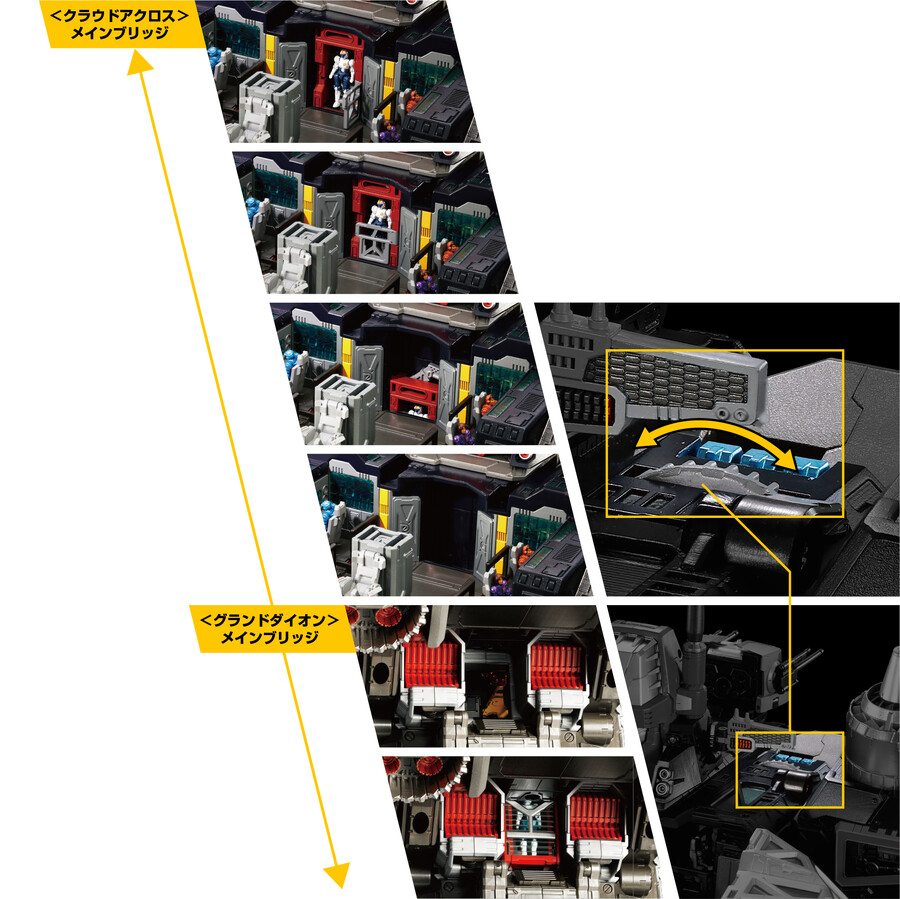 <クラウドアクロス>
メインブリッジ

<グランドダイオン>
メインブリッジ