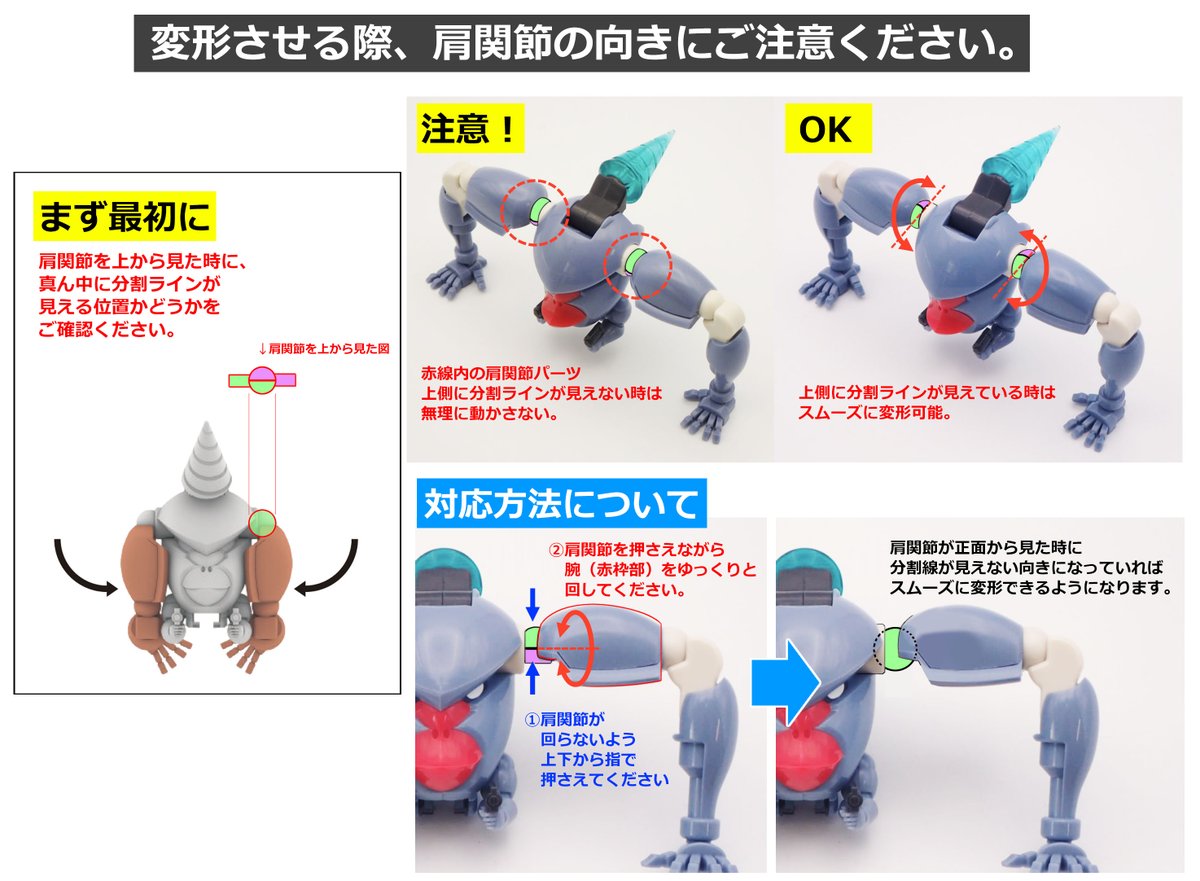 変形させる際、肩関節の向きにご注意ください。

まず最初に

肩関節を上から見た時に、真ん中に分割ラインが見える位置かどうかをご確認ください。

↓肩関節を上から見た図

注意！

赤線内の肩関節パーツ
上側に分割ラインが見えない時は無理に動かさない。

OK

上側に分割ラインが見えている時はスムーズに変形可能。

対応方法について

②肩関節を押さえながら腕（赤枠部）をゆっくりと回してください。

①肩関節が回らないよう上下から指で押さえてください

肩関節が正面から見た時に分割線が見えない向きになっていればスムーズに変形できるようになります。