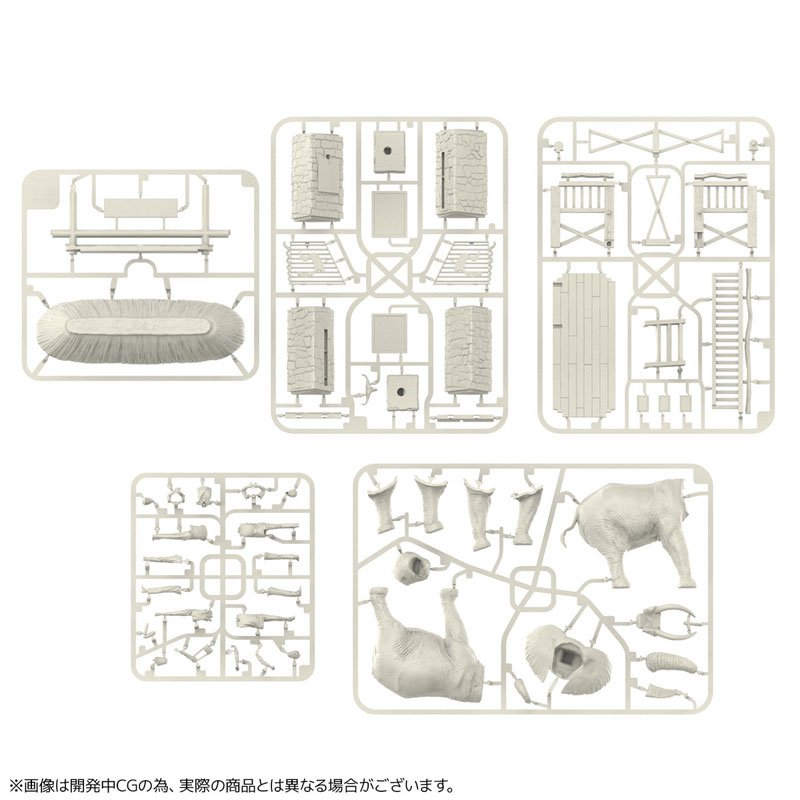 ※画像は開発中CGの為、実際の商品とは異なる場合がございます。