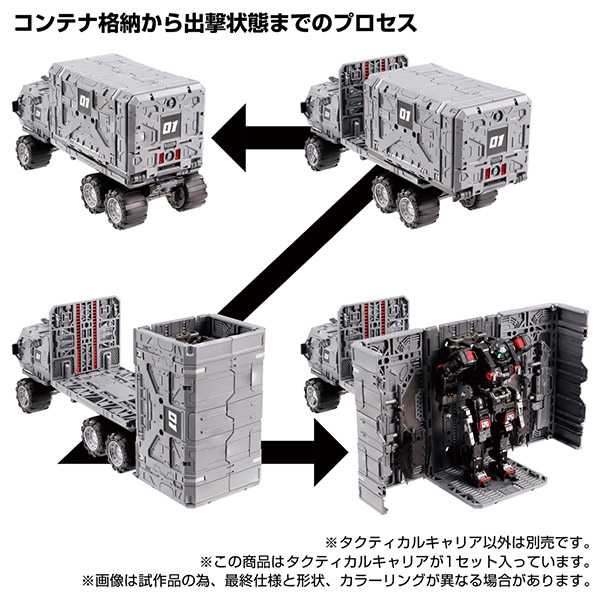 コンテナ格納から出撃状態までのプロセス

01

01

01

01

01

※タクティカルキャリア以外は別売です。
※この商品はタクティカルキャリアが1セット入っています。
※画像は試作品の為、最終仕様と形状、カラーリングが異なる場合があります。