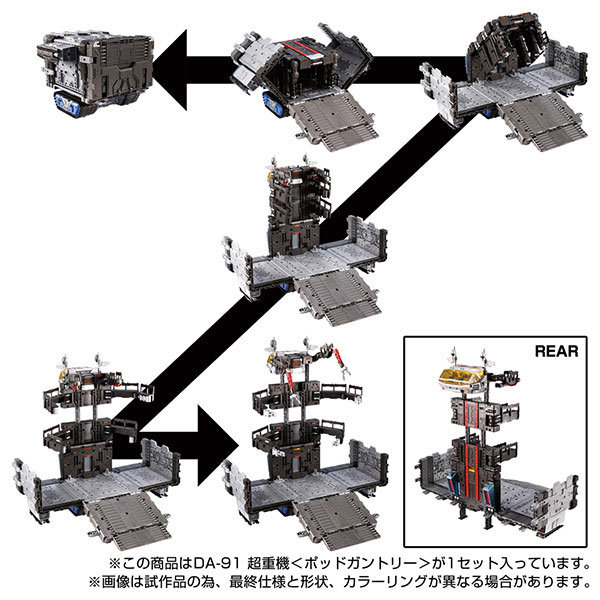 REAR

※この商品はDA-91 超重機＜ポッドガントリー＞が1セット入っています。
※画像は試作品の為、最終仕様と形状、カラーリングが異なる場合があります。