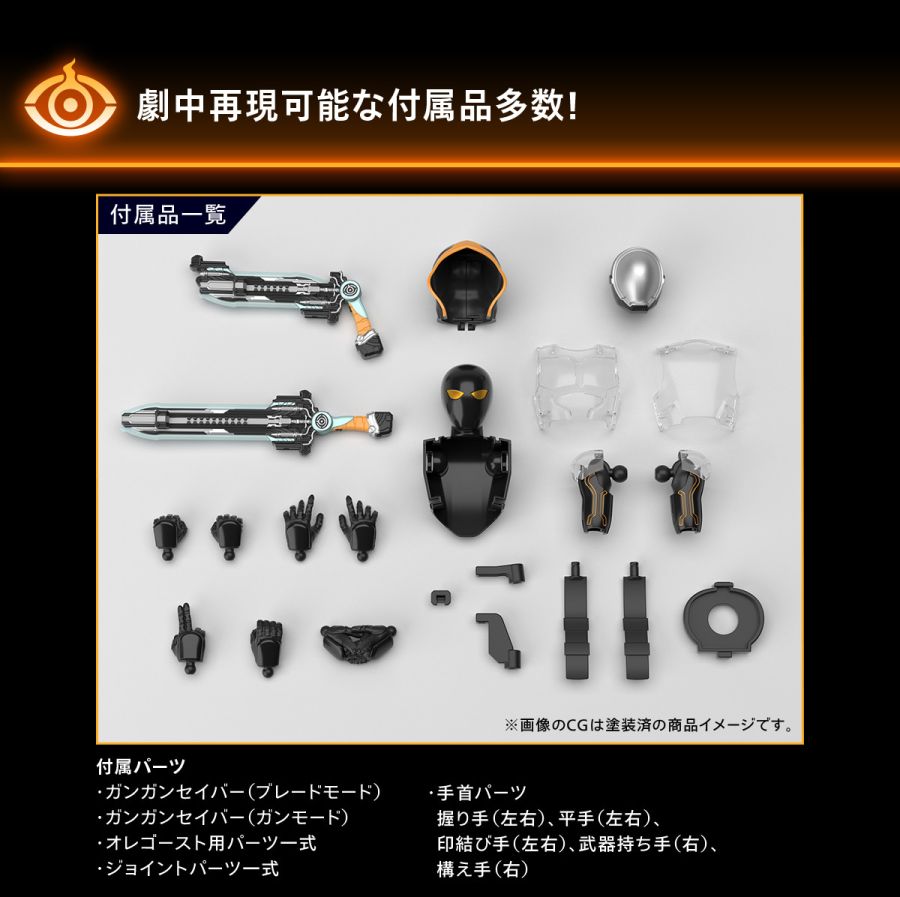 劇中再現可能な付属品多数!

付属品一覧

※画像のCGは塗装済の商品イメージです。

付属パーツ
・ガンガンセイバー(ブレードモード)
・ガンガンセイバー(ガンモード)
・オレゴースト用パーツ一式
・ジョイントパーツ一式

・手首パーツ
握り手(左右)、平手(左右)、
印結び手(左右)、武器持ち手(右)、
構え手(右)