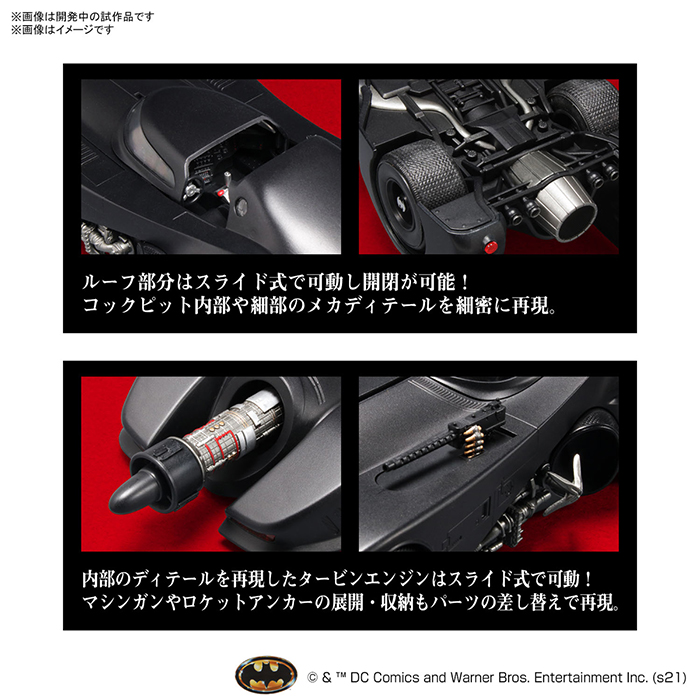 ※画像は開発中の試作品です
※画像はイメージです

ルーフ部分はスライド式で可動し開閉が可能！
コックピット内部や細部のメカディテールを細密に再現。

内部のディテールを再現したタービンエンジンはスライド式で可動！
マシンガンやロケットアンカーの展開・収納もパーツの差し替えで再現。

© & ™ DC Comics and Warner Bros. Entertainment Inc. (s21)