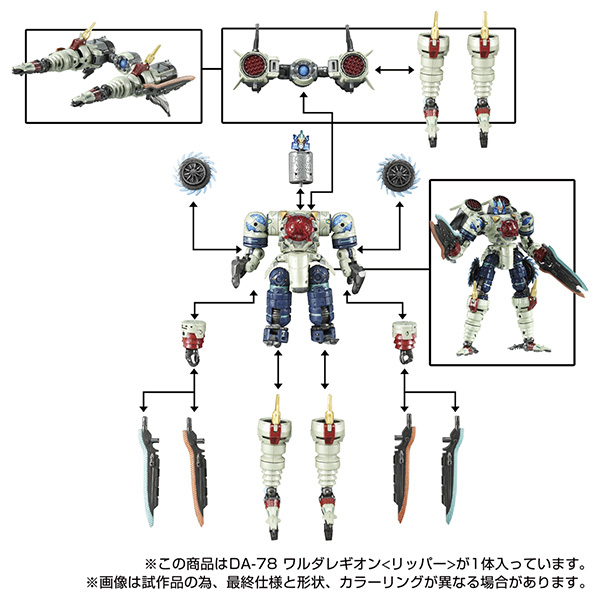 ※この商品はDA-78 ワルダレギオン<リッパー>が1体入っています。
※画像は試作品の為、最終仕様と形状、カラーリングが異なる場合があります。